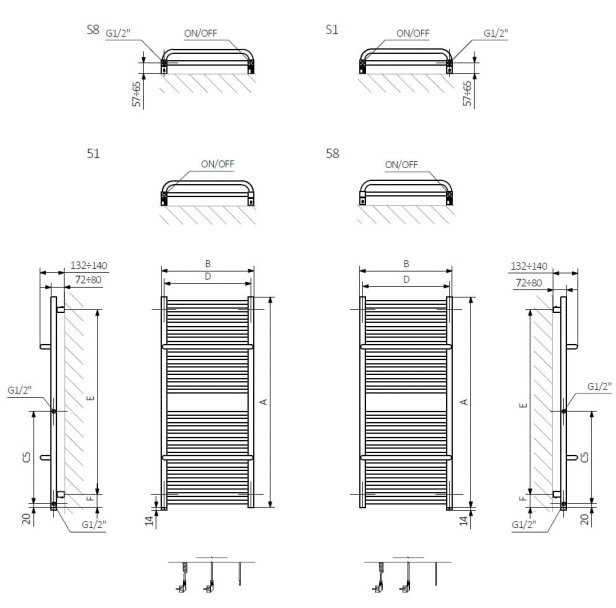 S8
G1/2"
ON/OFF
57÷65

S1
ON/OFF
G1/2"
57÷65

51
ON/OFF

58
ON/OFF

132÷140
72÷80
G1/2"
E
CS
F
20
G1/2"

B
D
A
14

B
D
A
14

132÷140
72÷80
G1/2"
E
CS
F
20
G1/2"