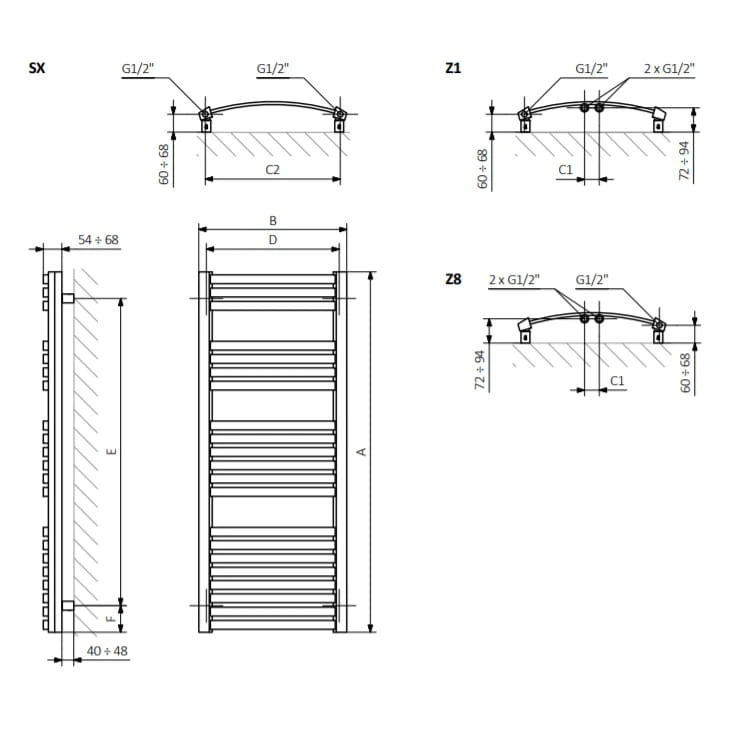 SX
G1/2"
G1/2"
60 ÷ 68
C2

Z1
G1/2"
2 x G1/2"
60 ÷ 68
C1
72 ÷ 94

54 ÷ 68
E
F
40 ÷ 48

B
D
A

Z8
2 x G1/2"
G1/2"
72 ÷ 94
C1
60 ÷ 68