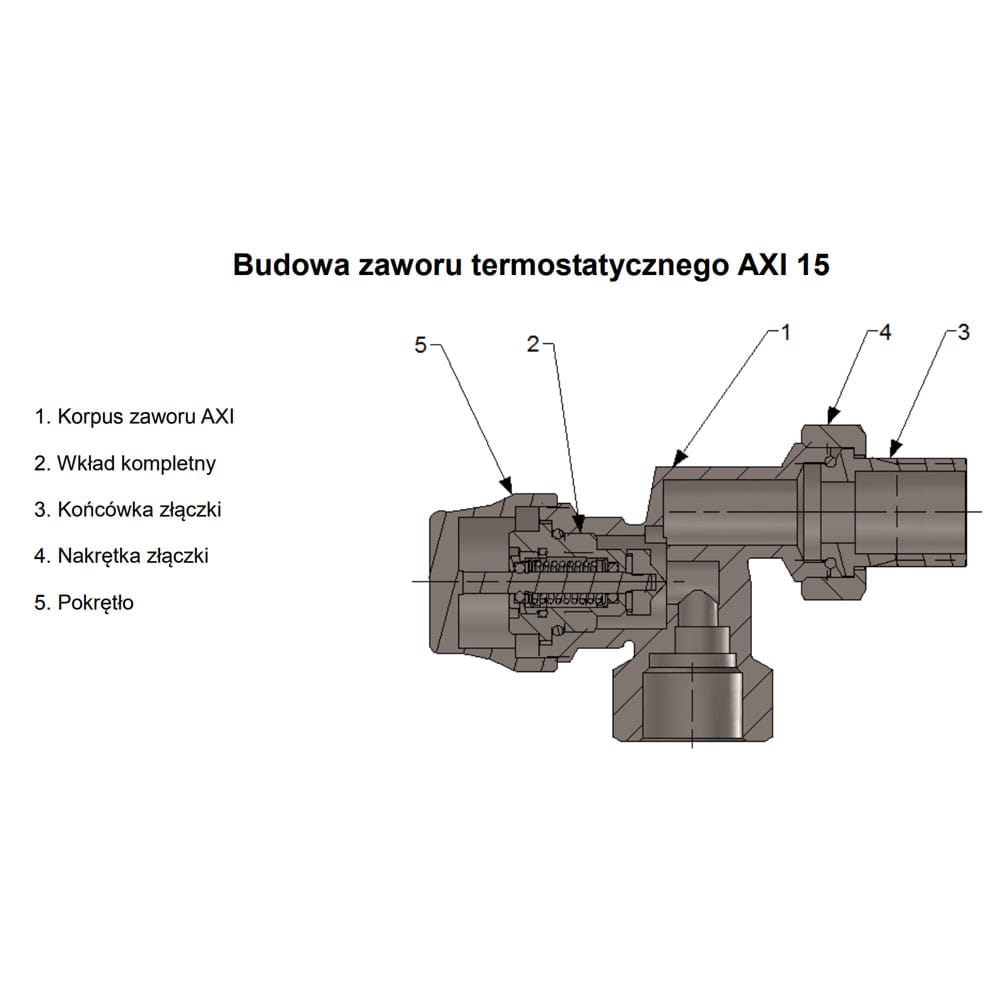 Budowa zaworu termostatycznego AXI 15

1. Korpus zaworu AXI

2. Wkład kompletny

3. Końcówka złączki

4. Nakrętka złączki

5. Pokrętło

5

2

1

4

3