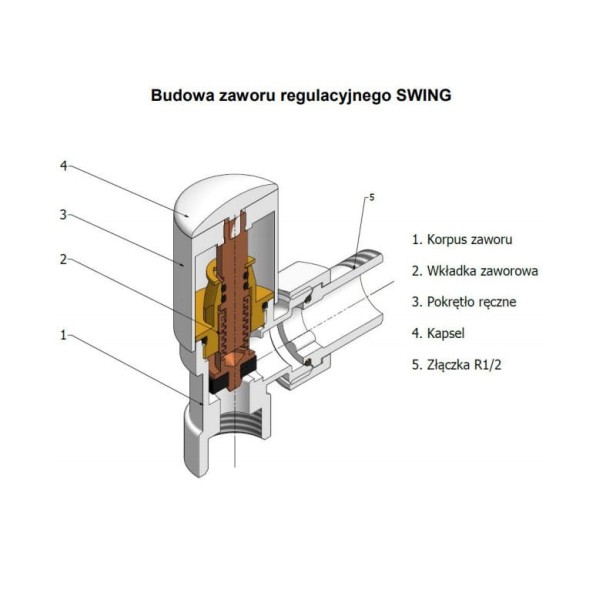 Budowa zaworu regulacyjnego SWING

4

3

2

1

5

1. Korpus zaworu
2. Wkładka zaworowa
3. Pokrętło ręczne
4. Kapsel
5. Złączka R1/2