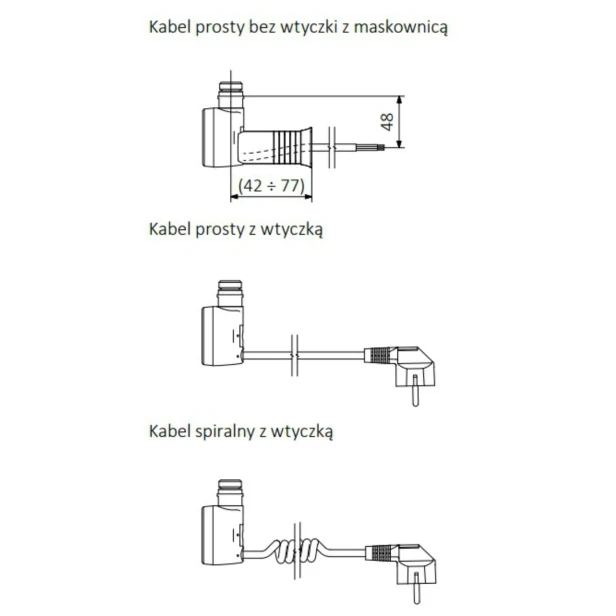 Kabel prosty bez wtyczki z maskownicą

48

(42 ÷ 77)

Kabel prosty z wtyczką

Kabel spiralny z wtyczką