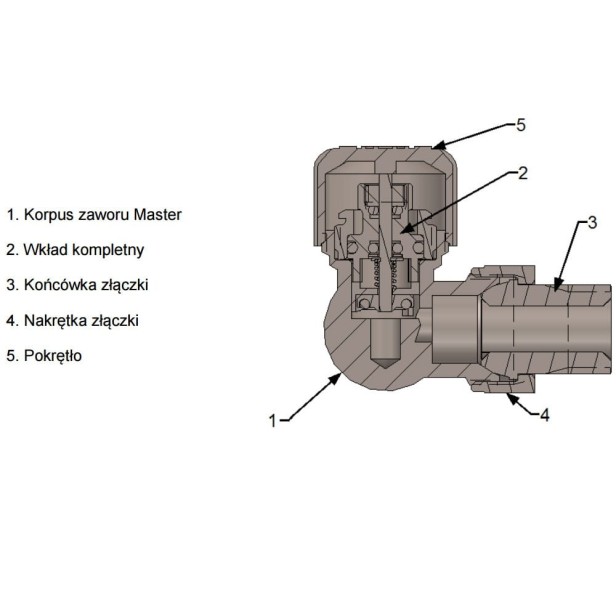 1. Korpus zaworu Master

2. Wkład kompletny

3. Końcówka złączki

4. Nakrętka złączki

5. Pokrętło

5

2

3

1

4