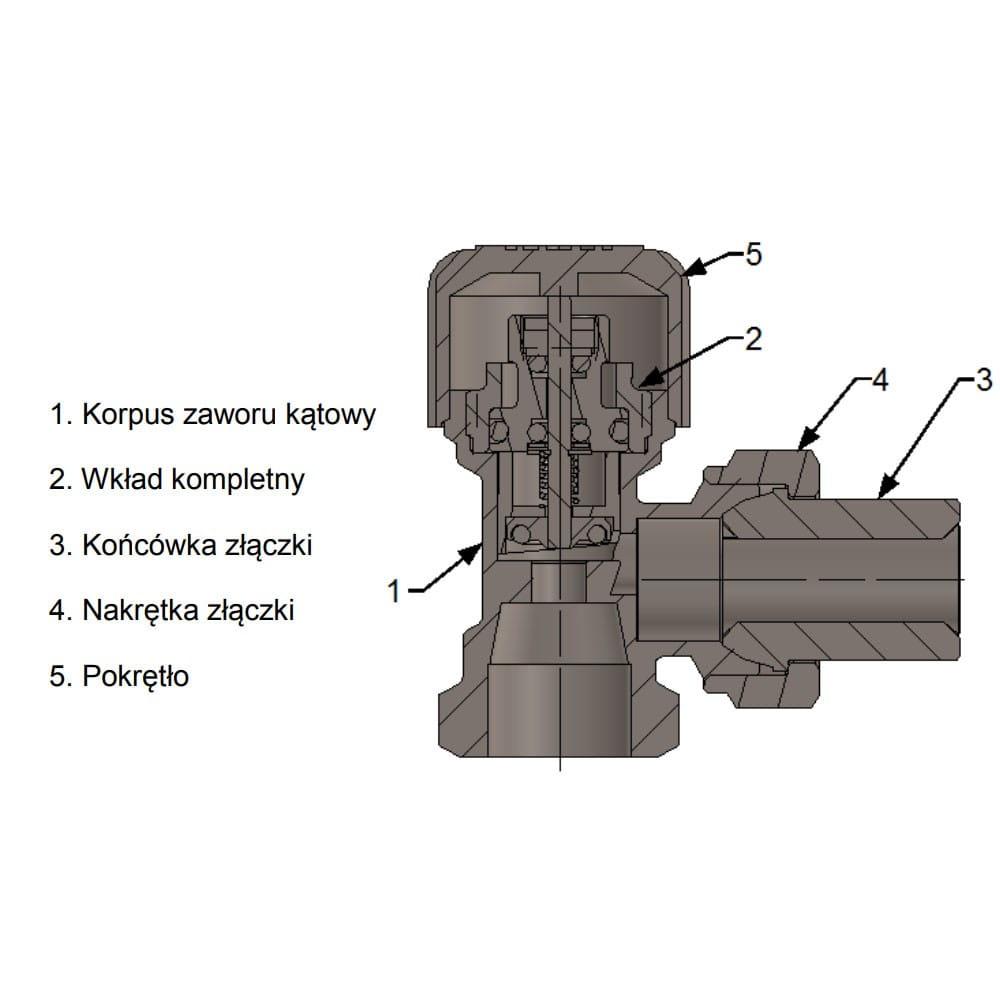 1. Korpus zaworu kątowy

2. Wkład kompletny

3. Końcówka złączki

4. Nakrętka złączki

5. Pokrętło

5

2

4

3

1