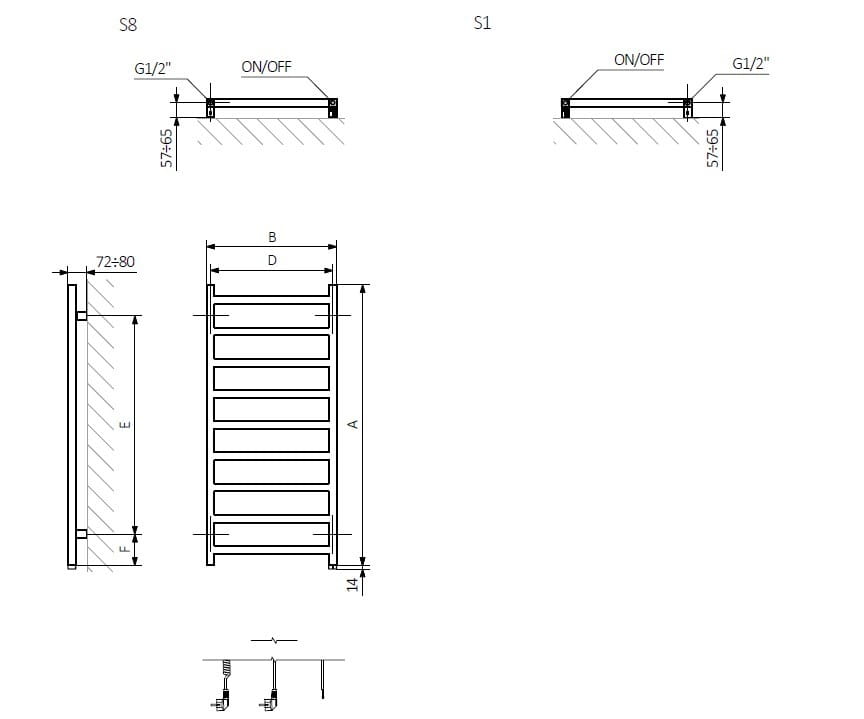 S8

G1/2"

ON/OFF

57÷65

S1

ON/OFF

G1/2"

57÷65

72÷80

B

D

E

F

A

14