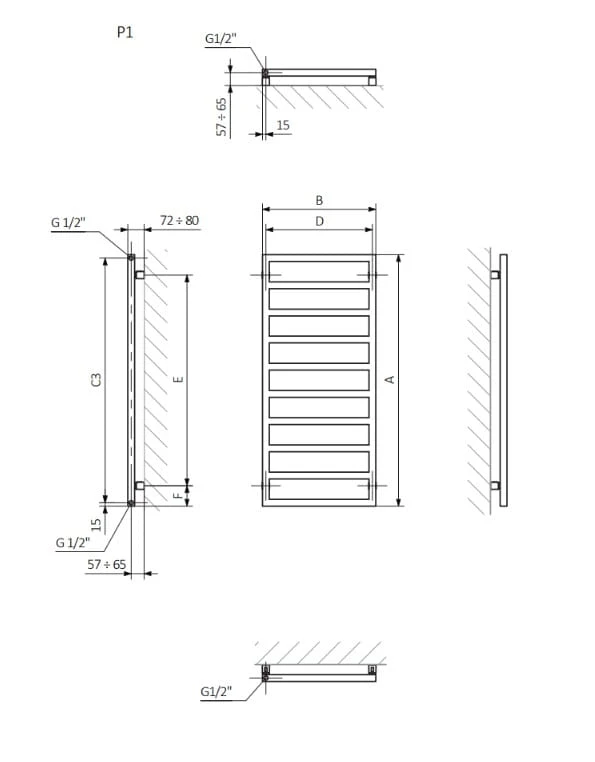 P1

G1/2"

57 ÷ 65

15

G 1/2"

72 ÷ 80

C3

E

F

15

G 1/2"

57 ÷ 65

B

D

A

G1/2"