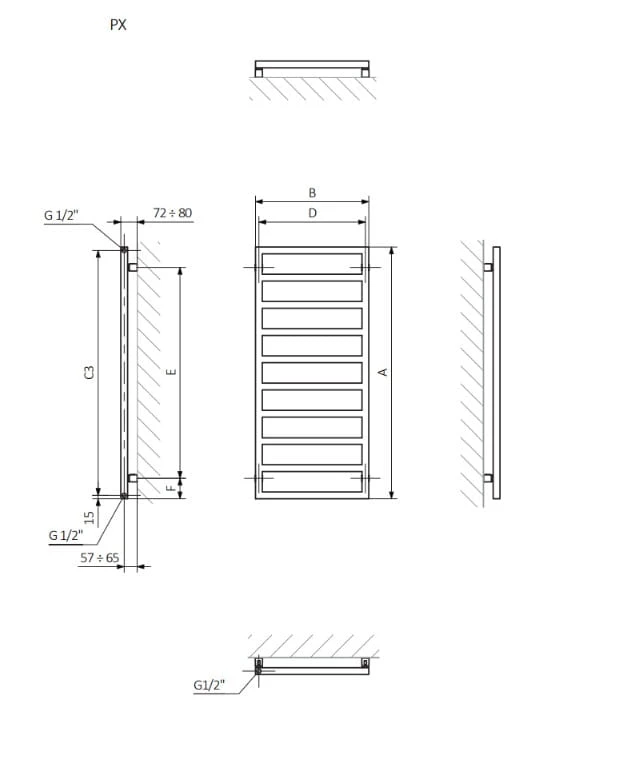 PX

G 1/2"

72 ÷ 80

B

D

C3

E

A

F

15

G 1/2"

57 ÷ 65

G1/2"