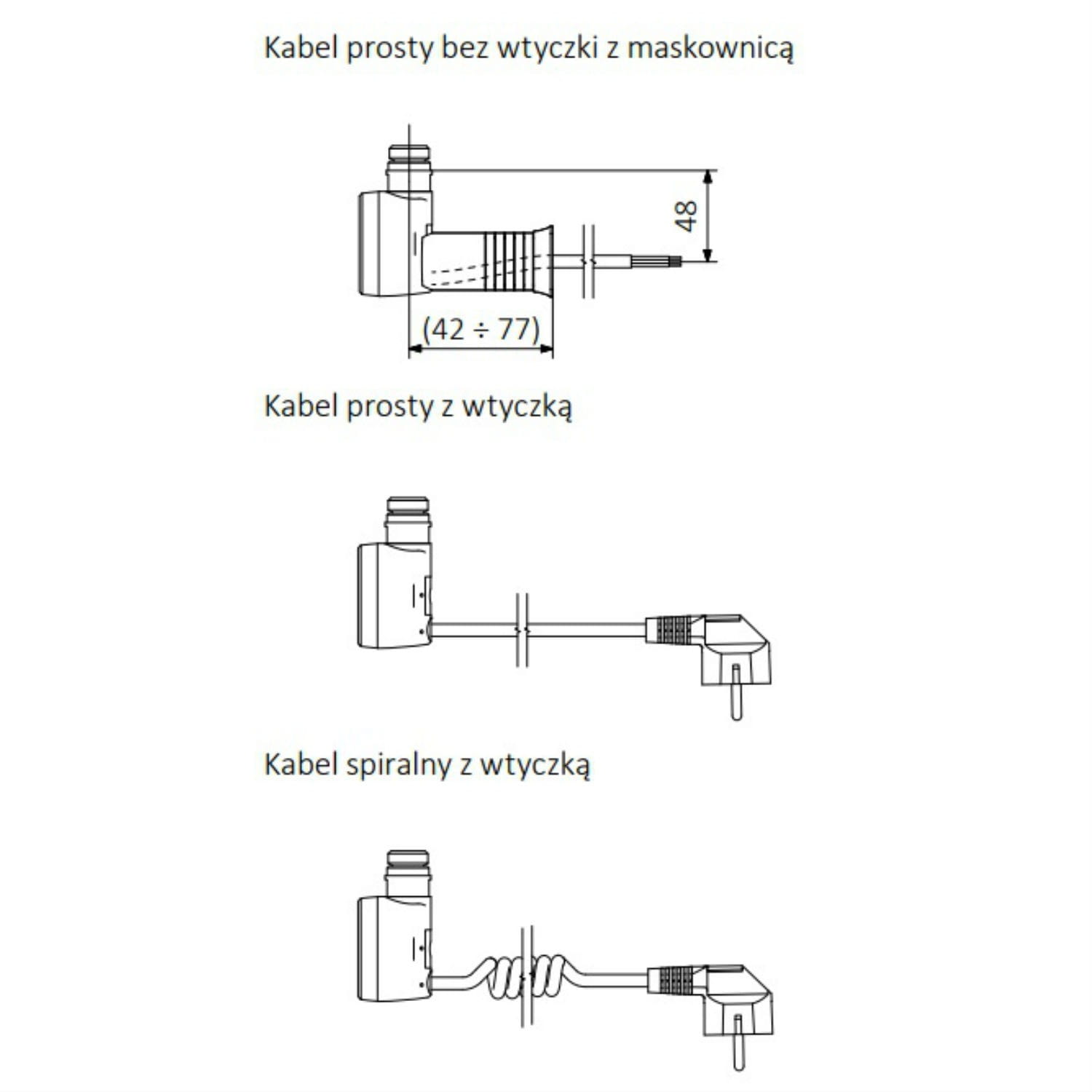 Kabel prosty bez wtyczki z maskownicą

48

(42 ÷ 77)

Kabel prosty z wtyczką

Kabel spiralny z wtyczką