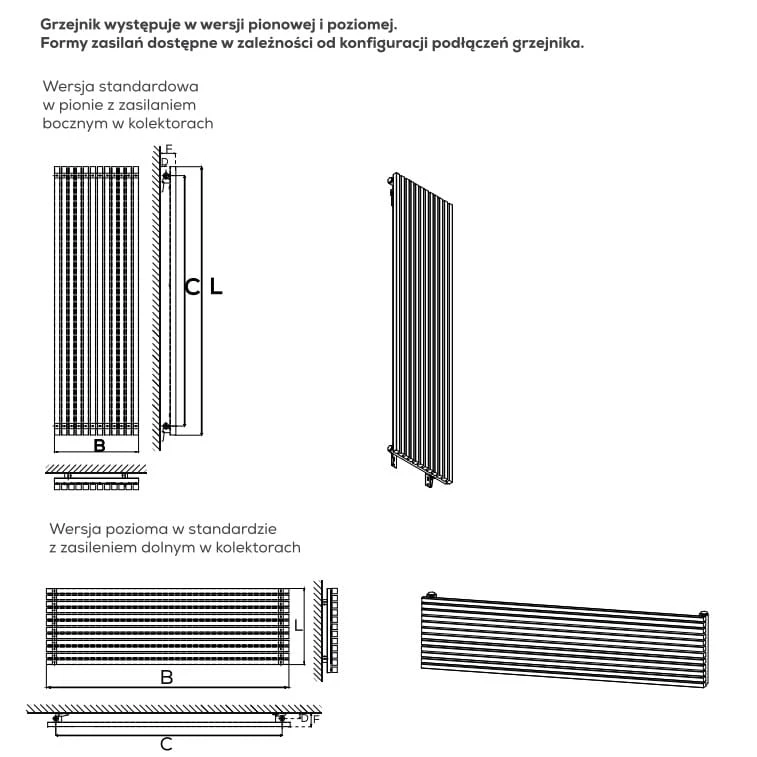 Grzejnik występuje w wersji pionowej i poziomej.
Formy zasilań dostępne w zależności od konfiguracji podłączeń grzejnika.

Wersja standardowa w pionie z zasilaniem bocznym w kolektorach

F
D
C
L
B

Wersja pozioma w standardzie z zasileniem dolnym w kolektorach

L
B
D
F
C