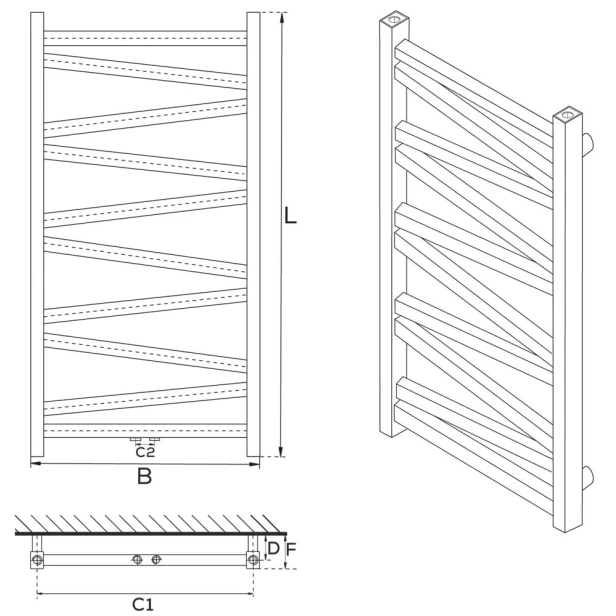 L
C2
B
D
F
C1