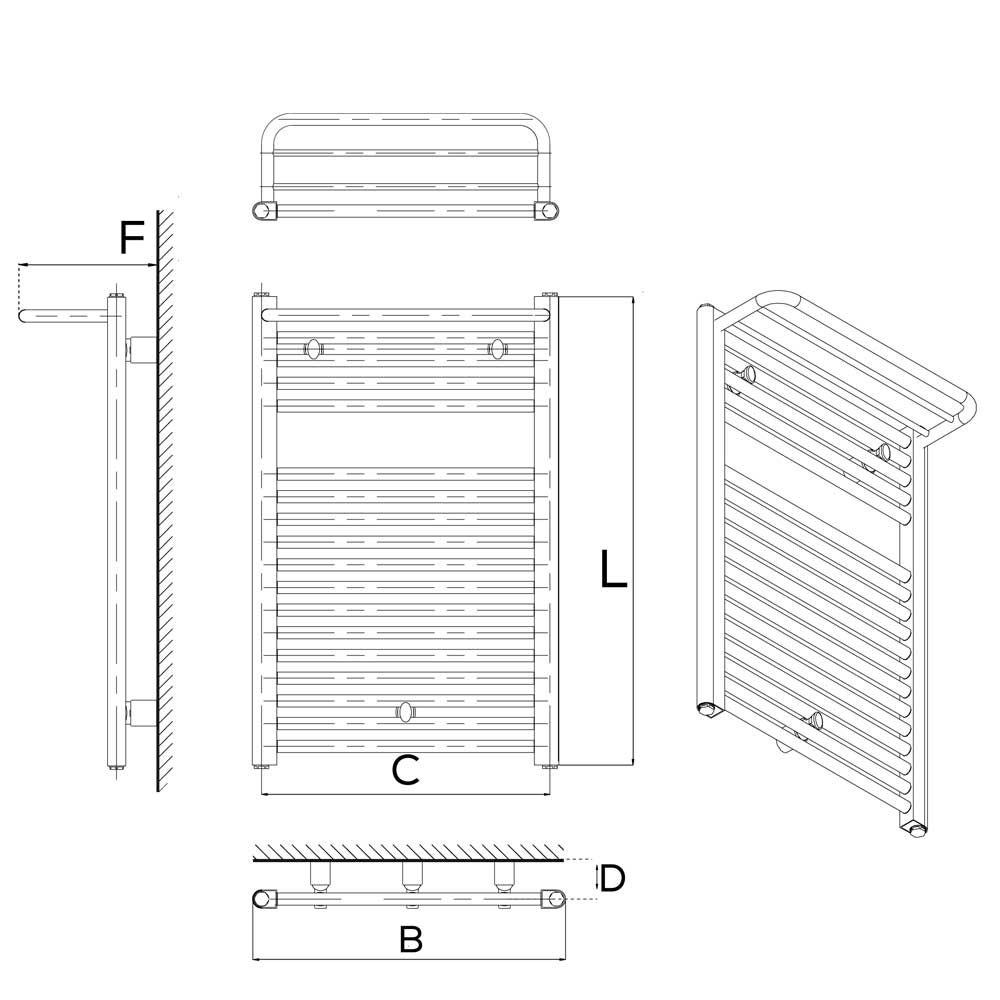 F

L

C

D

B