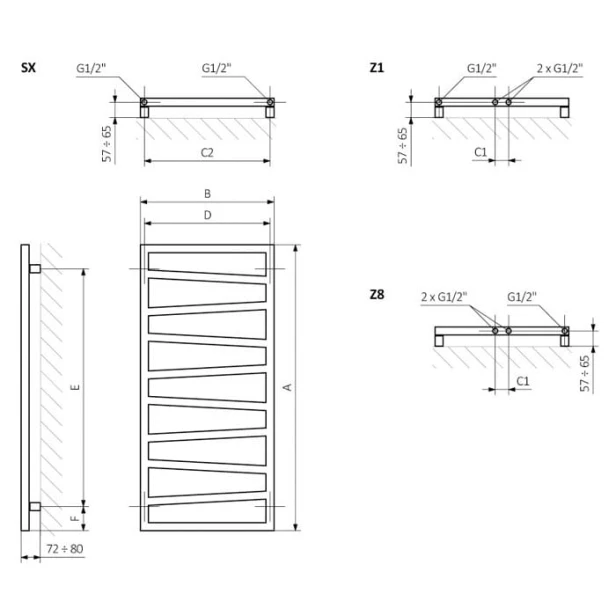 SX
G1/2"
G1/2"
57 ÷ 65
C2

Z1
G1/2"
2 x G1/2"
57 ÷ 65
C1

B
D
E
A
F
72 ÷ 80

Z8
2 x G1/2"
G1/2"
C1
57 ÷ 65