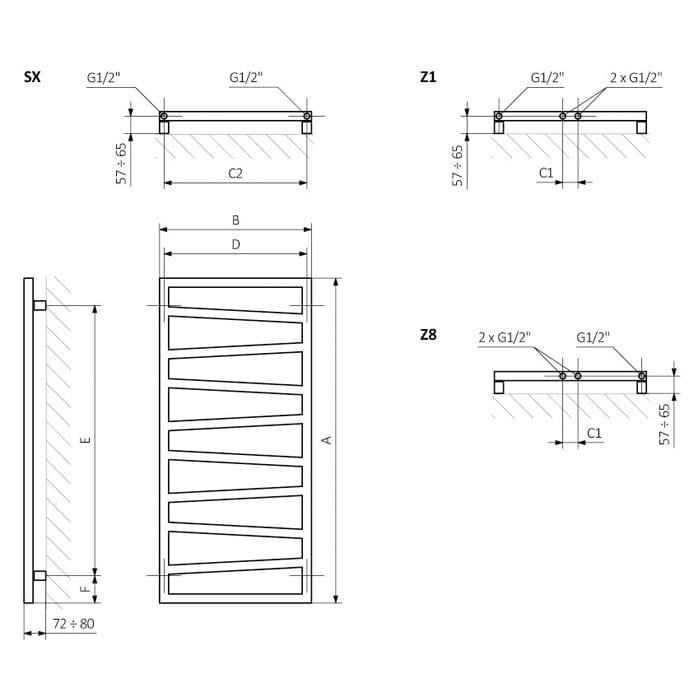 SX

G1/2"

G1/2"

57 ÷ 65

C2

Z1

G1/2"

2 x G1/2"

57 ÷ 65

C1

B

D

E

A

F

72 ÷ 80

Z8

2 x G1/2"

G1/2"

C1

57 ÷ 65