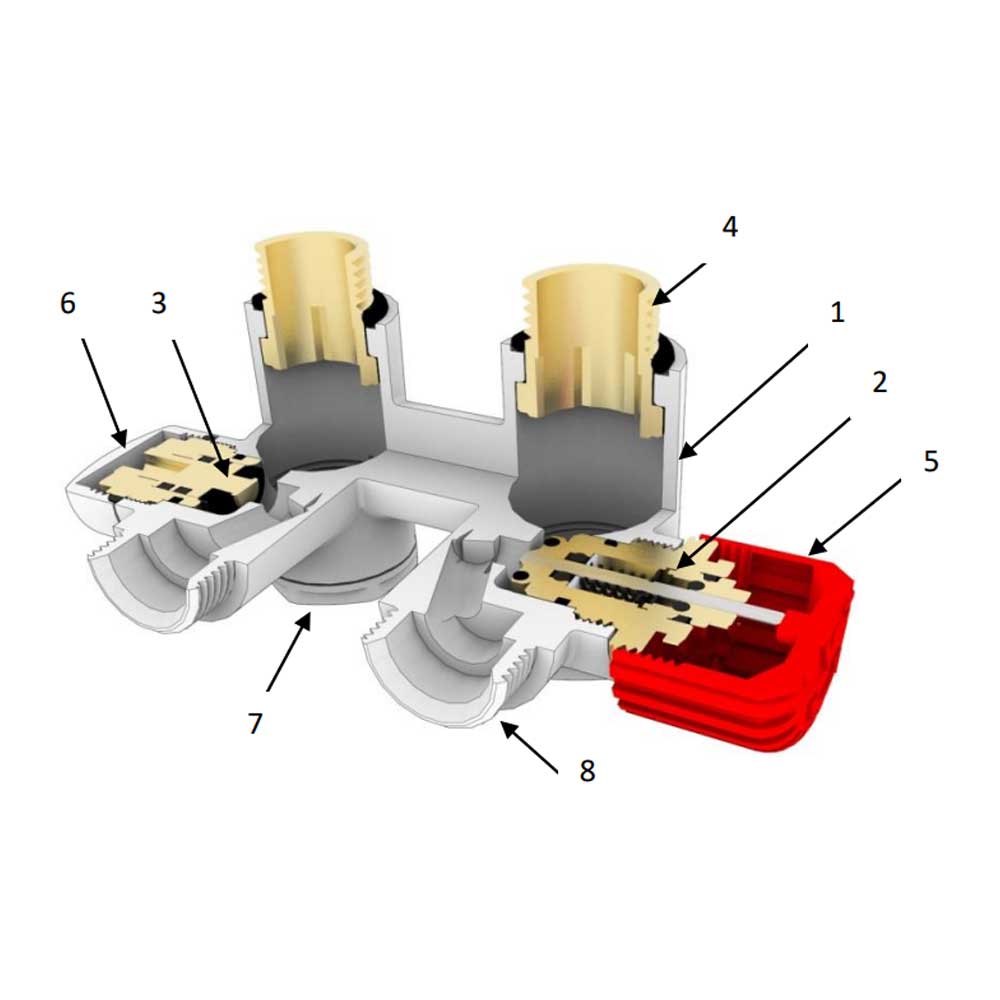 4
6
3
1
2
5
7
8