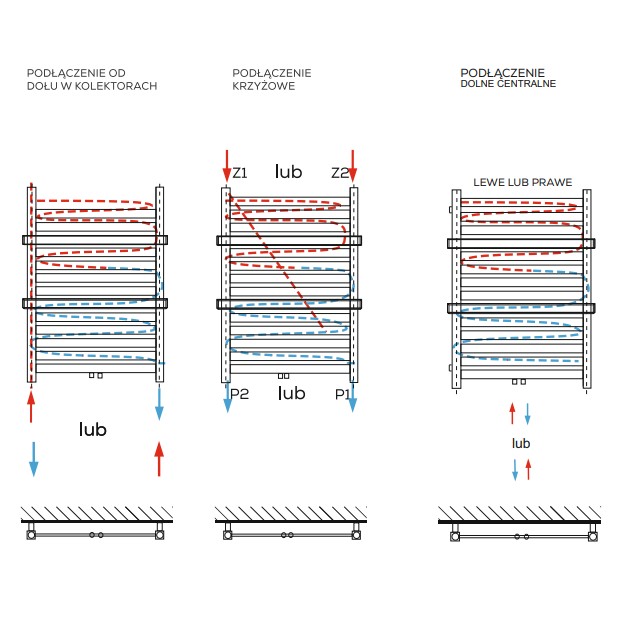 PODŁĄCZENIE OD DOŁU W KOLEKTORACH

lub

PODŁĄCZENIE KRZYŻOWE

Z1 lub Z2

P2 lub P1

PODŁĄCZENIE DOLNE CENTRALNE

LEWE LUB PRAWE

lub