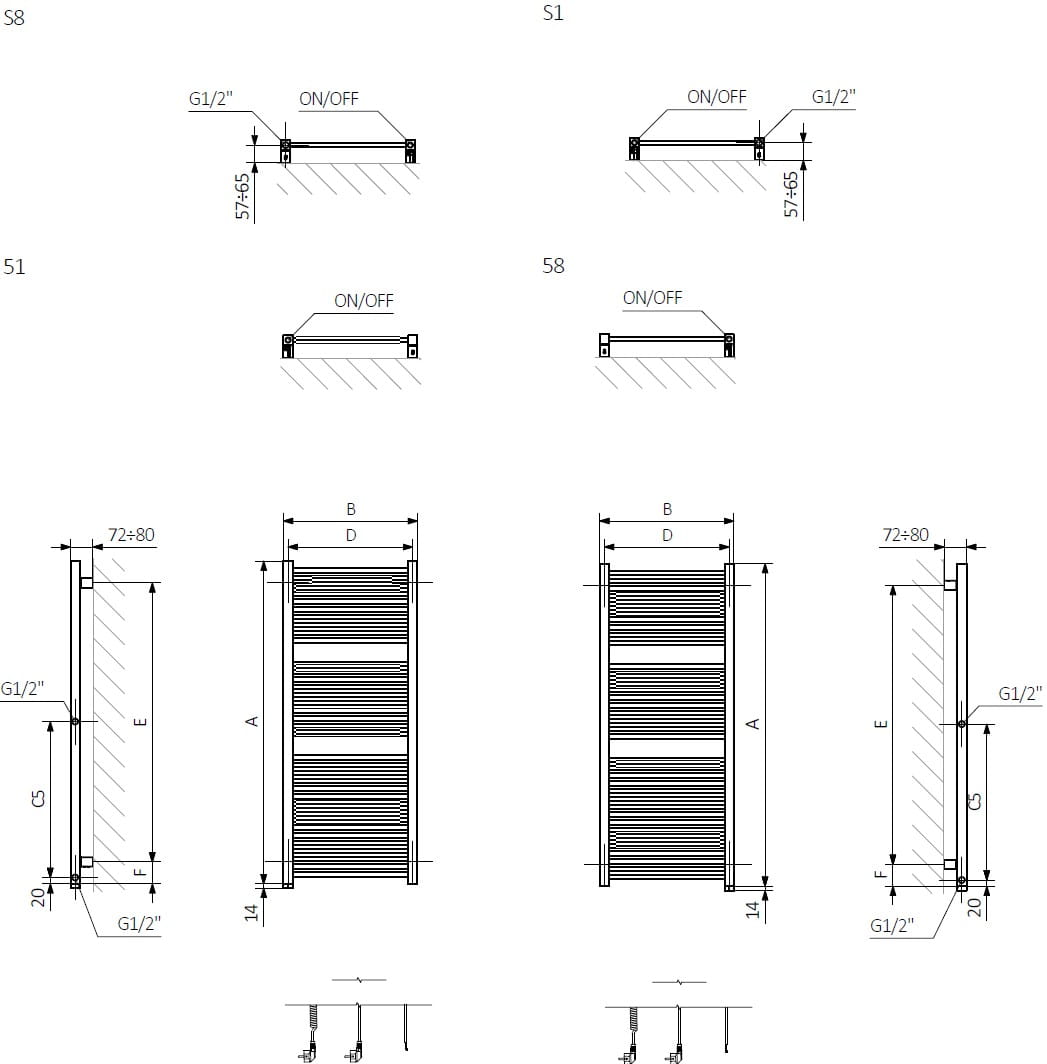 S8

G1/2"
ON/OFF
57÷65

S1

ON/OFF
G1/2"
57÷65

51

ON/OFF

58

ON/OFF

72÷80
G1/2"
E
C5
F
20
G1/2"

B
D
A
14

B
D
A
14

72÷80
G1/2"
E
C5
F
20
G1/2"